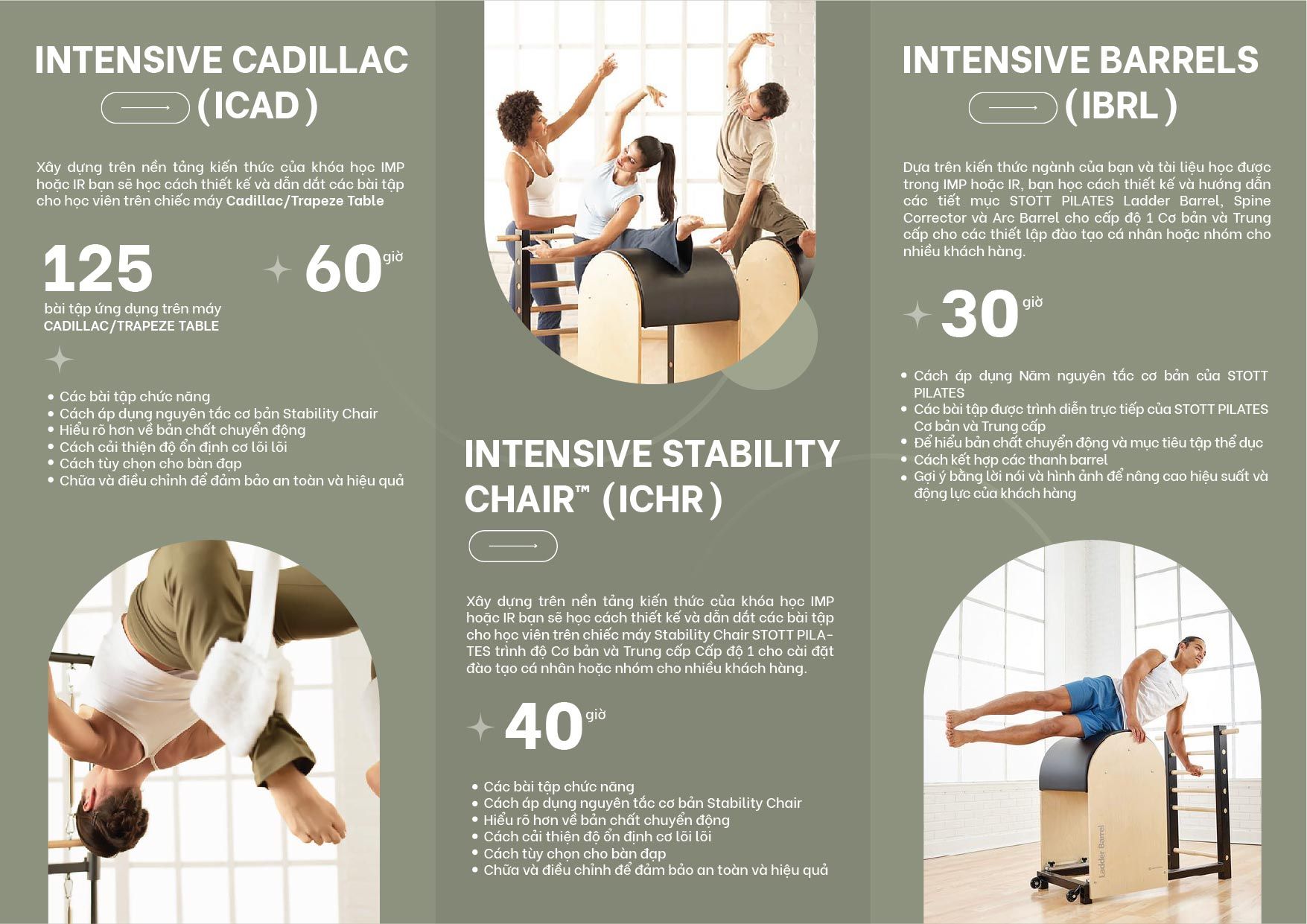 INTENSIVE CADILLAC
(ICAD)

Xây dựng trên nền tảng kiến thức của khóa học IMP hoặc IR bạn sẽ học cách thiết kế và dẫn dắt các bài tập cho học viên trên chiếc máy Cadillac/Trapeze Table

125
bài tập ứng dụng trên máy CADILLAC/TRAPEZE TABLE

60 giờ

• Các bài tập chức năng
• Cách áp dụng nguyên tắc cơ bản Stability Chair
• Hiểu rõ hơn về bản chất chuyển động
• Cách cải thiện độ ổn định cơ lõi lõi
• Cách tùy chọn cho bàn đạp
• Chữa và điều chỉnh để đảm bảo an toàn và hiệu quả

INTENSIVE STABILITY CHAIR™ (ICHR)

Xây dựng trên nền tảng kiến thức của khóa học IMP hoặc IR bạn sẽ học cách thiết kế và dẫn dắt các bài tập cho học viên trên chiếc máy Stability Chair STOTT PILATES trình độ Cơ bản và Trung cấp Cấp độ 1 cho cài đặt đào tạo cá nhân hoặc nhóm cho nhiều khách hàng.

40 giờ

• Các bài tập chức năng
• Cách áp dụng nguyên tắc cơ bản Stability Chair
• Hiểu rõ hơn về bản chất chuyển động
• Cách cải thiện độ ổn định cơ lõi lõi
• Cách tùy chọn cho bàn đạp
• Chữa và điều chỉnh để đảm bảo an toàn và hiệu quả

INTENSIVE BARRELS
(IBRL)

Dựa trên kiến thức ngành của bạn và tài liệu học được trong IMP hoặc IR, bạn học cách thiết kế và hướng dẫn các tiết mục STOTT PILATES Ladder Barrel, Spine Corrector và Arc Barrel cho cấp độ 1 Cơ bản và Trung cấp cho các thiết lập đào tạo cá nhân hoặc nhóm cho nhiều khách hàng.

30 giờ

• Cách áp dụng Năm nguyên tắc cơ bản của STOTT PILATES
• Các bài tập được trình diễn trực tiếp của STOTT PILATES Cơ bản và Trung cấp
• Để hiểu bản chất chuyển động và mục tiêu tập thể dục
• Cách kết hợp các thanh barrel
• Gợi ý bằng lời nói và hình ảnh để nâng cao hiệu suất và động lực của khách hàng

Ladder Barrel